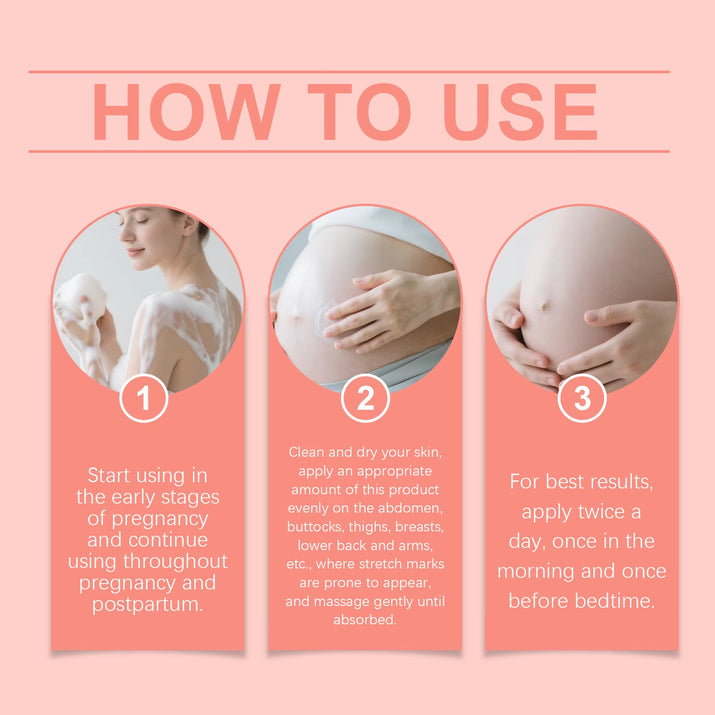 HOW TO USE

1

Start using in the early stages of pregnancy and continue using throughout pregnancy and postpartum.

2

Clean and dry your skin, apply an appropriate amount of this product evenly on the abdomen, buttocks, thighs, breasts, lower back and arms, etc., where stretch marks are prone to appear, and massage gently until absorbed.

3

For best results, apply twice a day, once in the morning and once before bedtime.